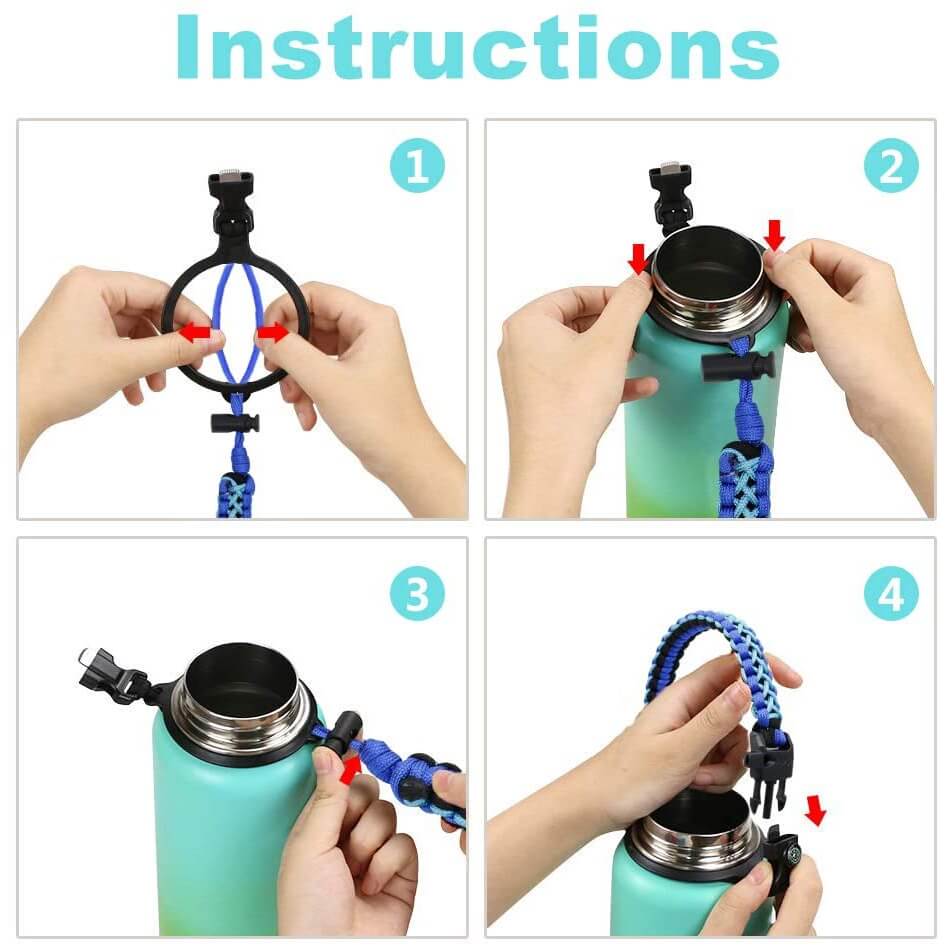 Instructions

1

2

3

4