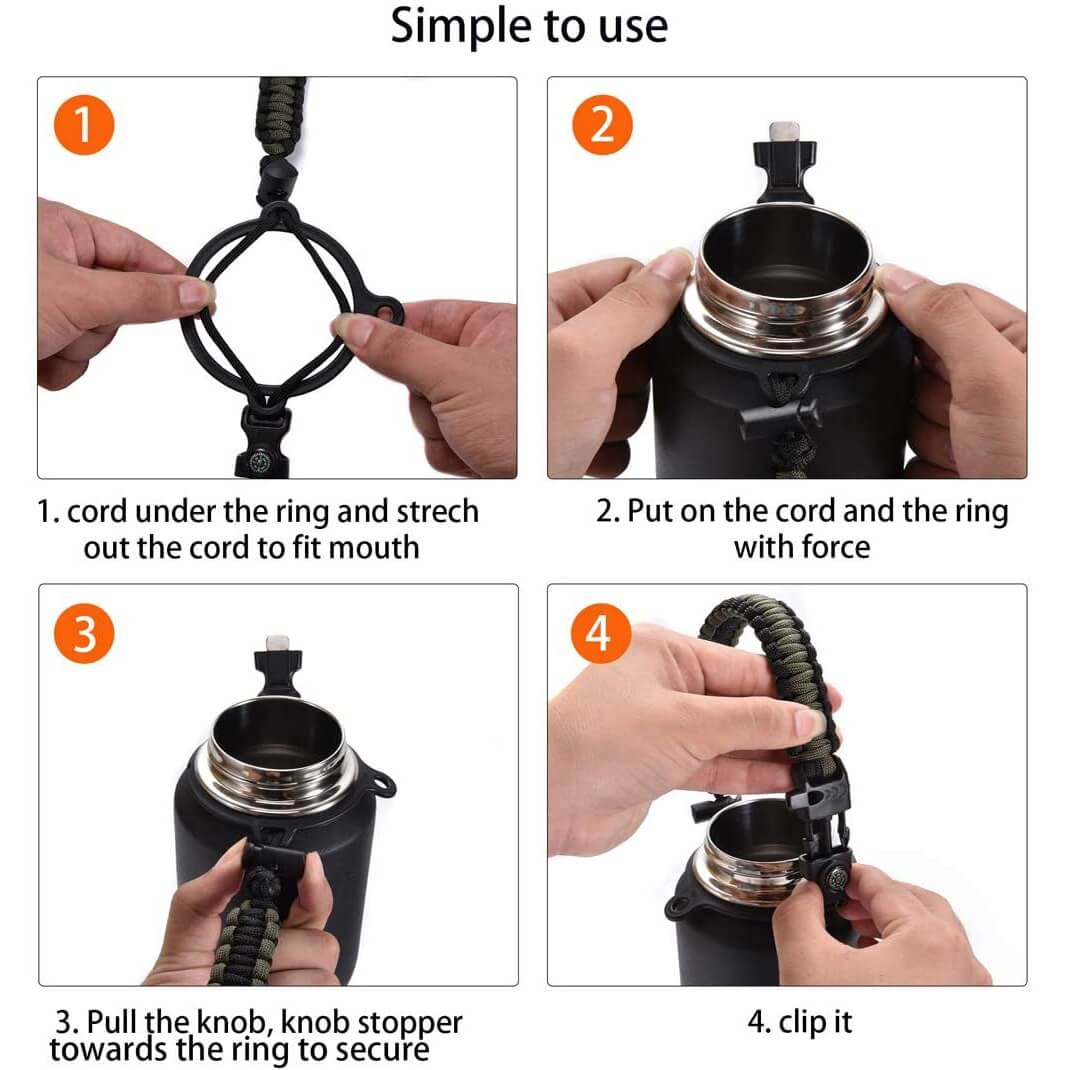 Simple to use

1

1. cord under the ring and strech out the cord to fit mouth

2

2. Put on the cord and the ring with force

3

3. Pull the knob, knob stopper towards the ring to secure

4

4. clip it